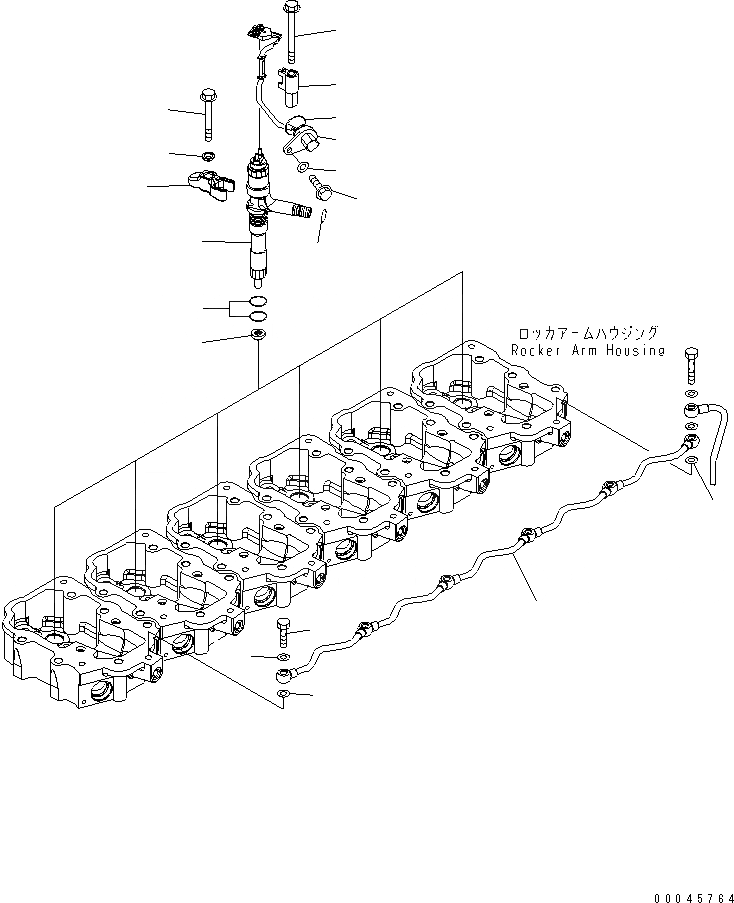 ロッカアームハウジング
Rocker Arm Housing

00045764