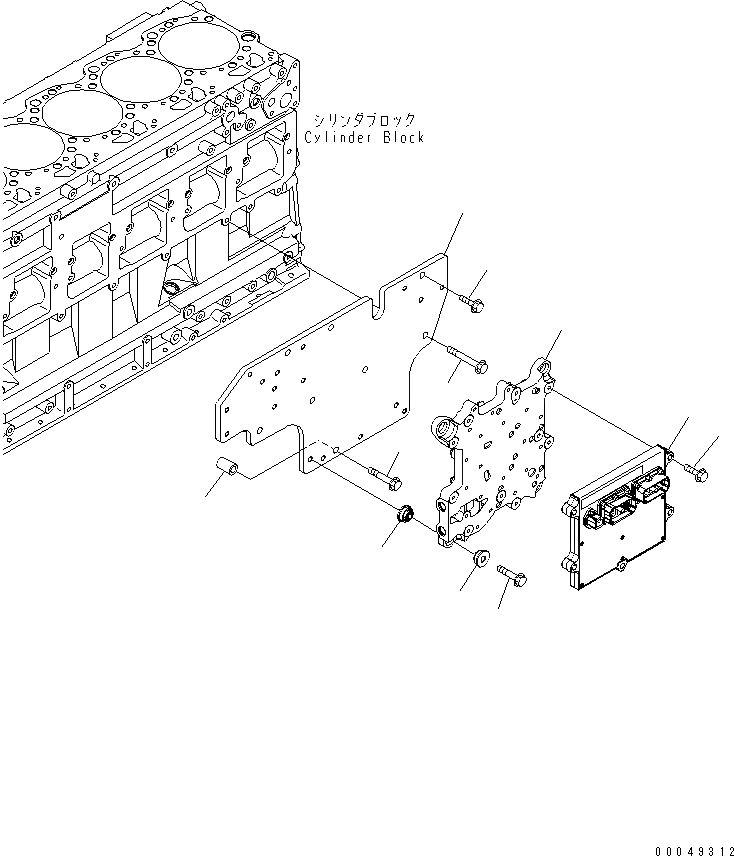 シリンダブロック
Cylinder Block

00049312