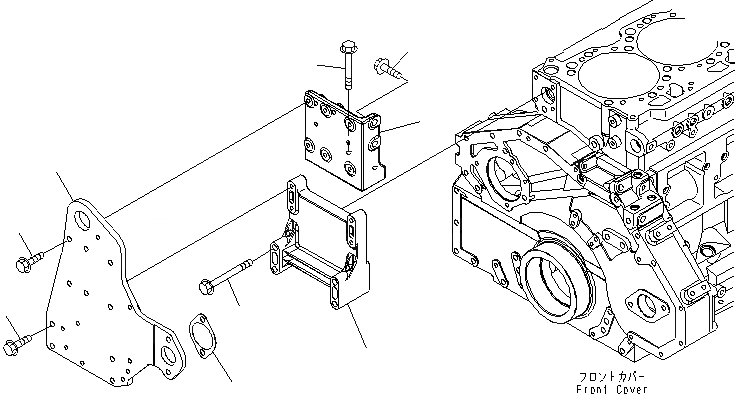 フロントカバー
Front Cover