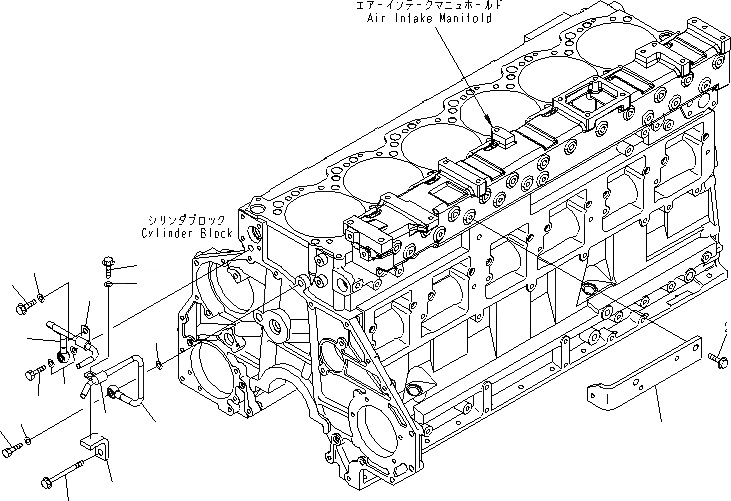 エアーインテークマニュホールド
Air Intake Manifold

シリンダブロック
Cylinder Block