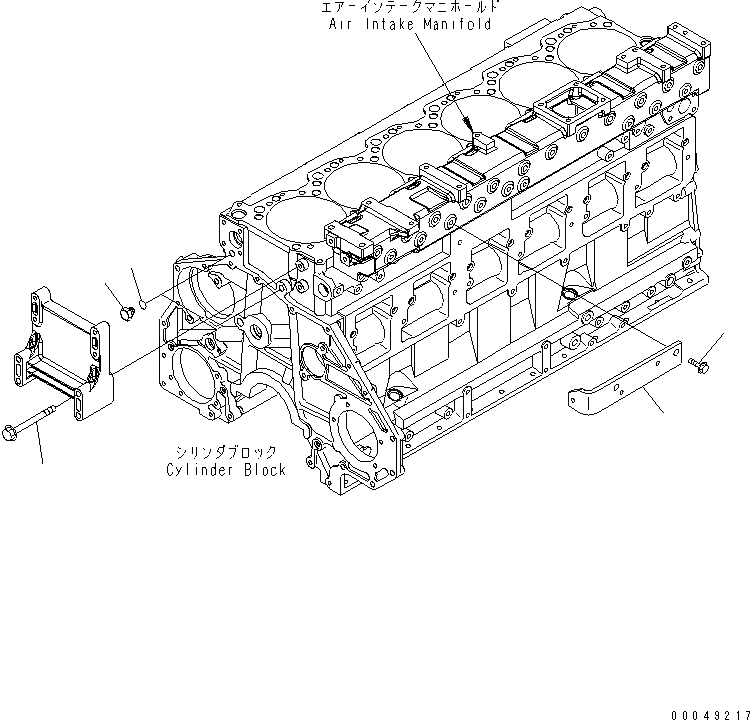 エアーインテークマニホールド
Air Intake Manifold

シリンダブロック
Cylinder Block

00049217