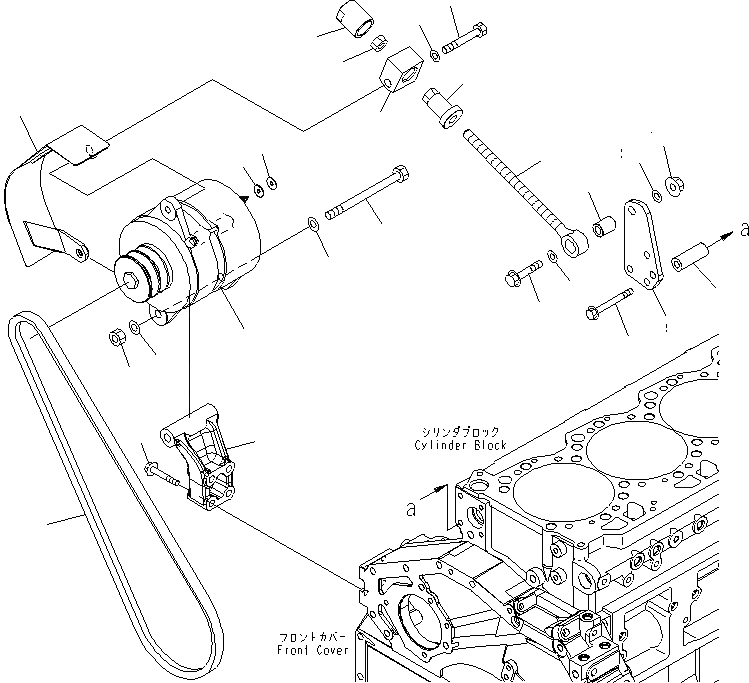 a

シリンダブロック
Cylinder Block

a

フロントカバー
Front Cover