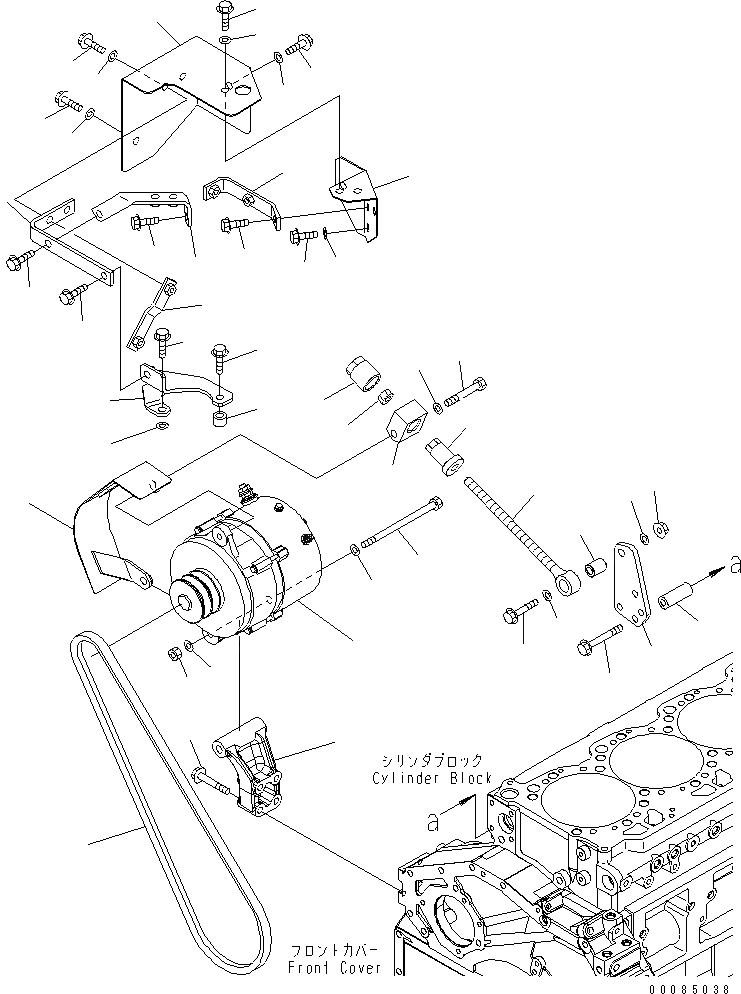 a

シリンダブロック
Cylinder Block

a

フロントカバー
Front Cover

00085038