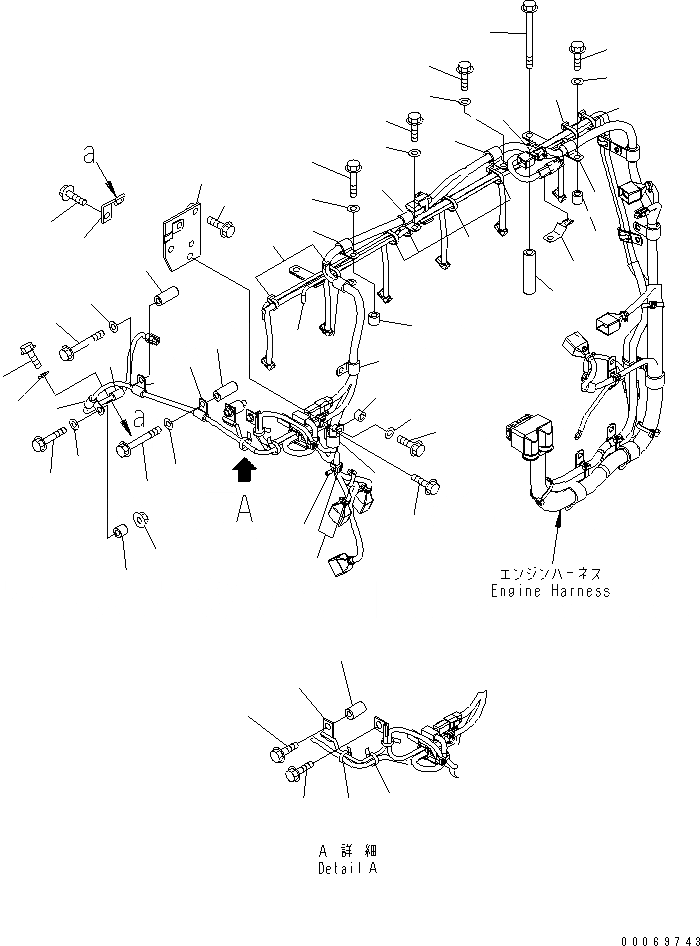 a

a

A

エンジンハーネス
Engine Harness

A 詳細
Detail A

00069743