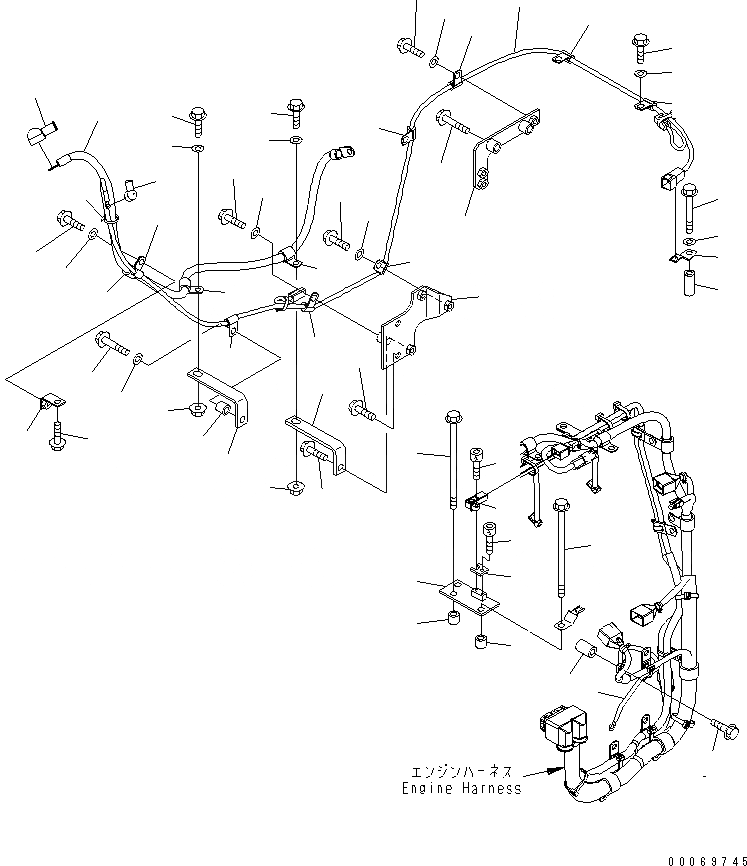 エンジンハーネス
Engine Harness

00069745