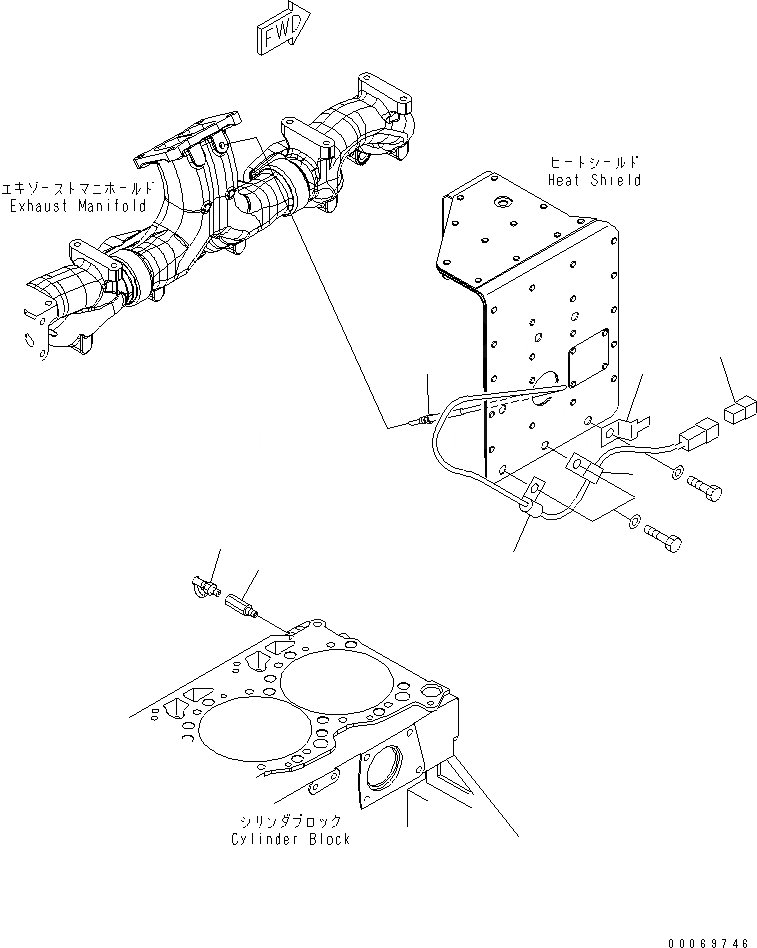 FWD

エキゾーストマニホールド
Exhaust Manifold

ヒートシールド
Heat Shield

シリンダブロック
Cylinder Block

00069746