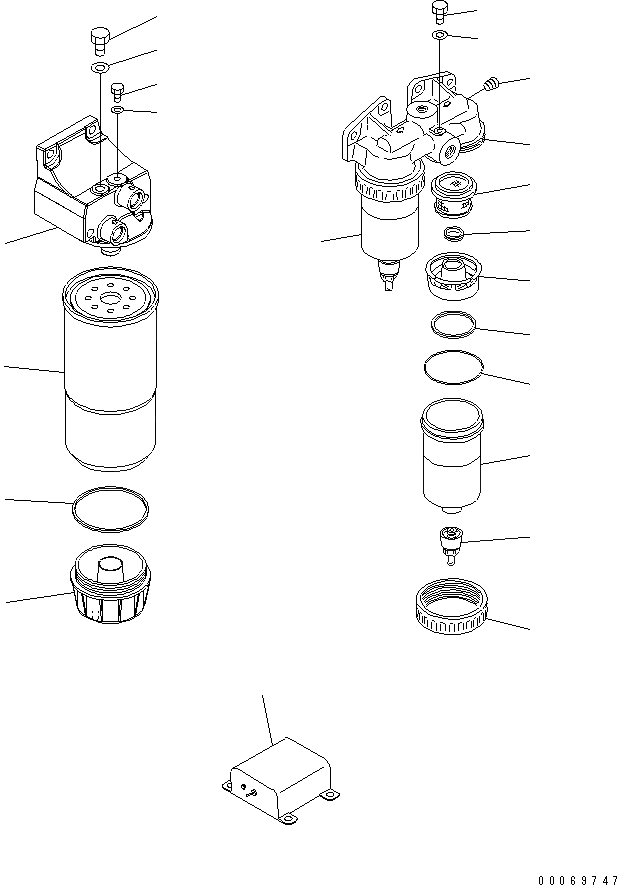 00069747