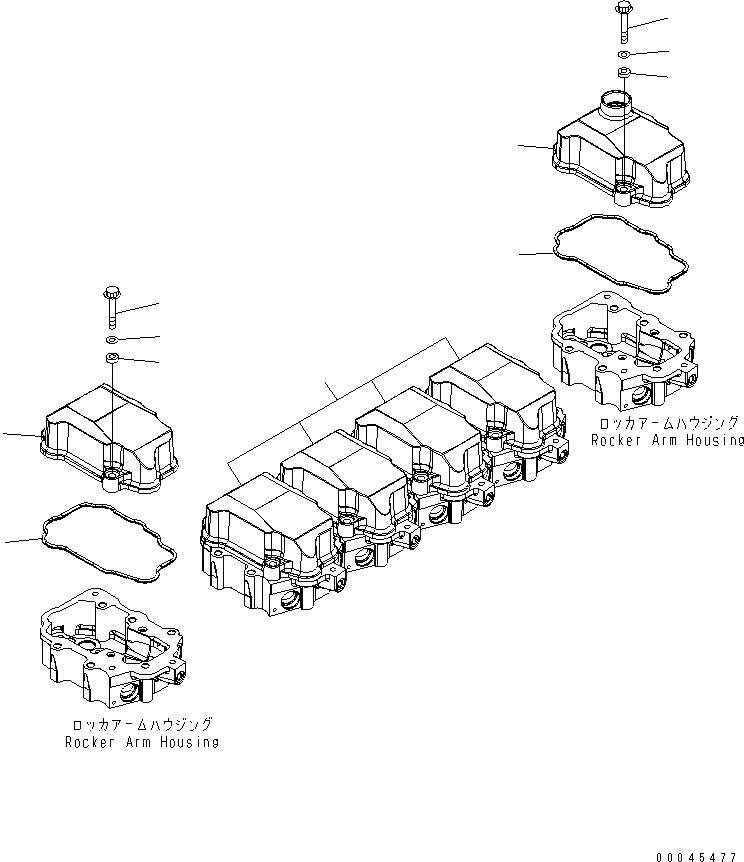 ロッカアームハウジング
Rocker Arm Housing

ロッカアームハウジング
Rocker Arm Housing

00045477