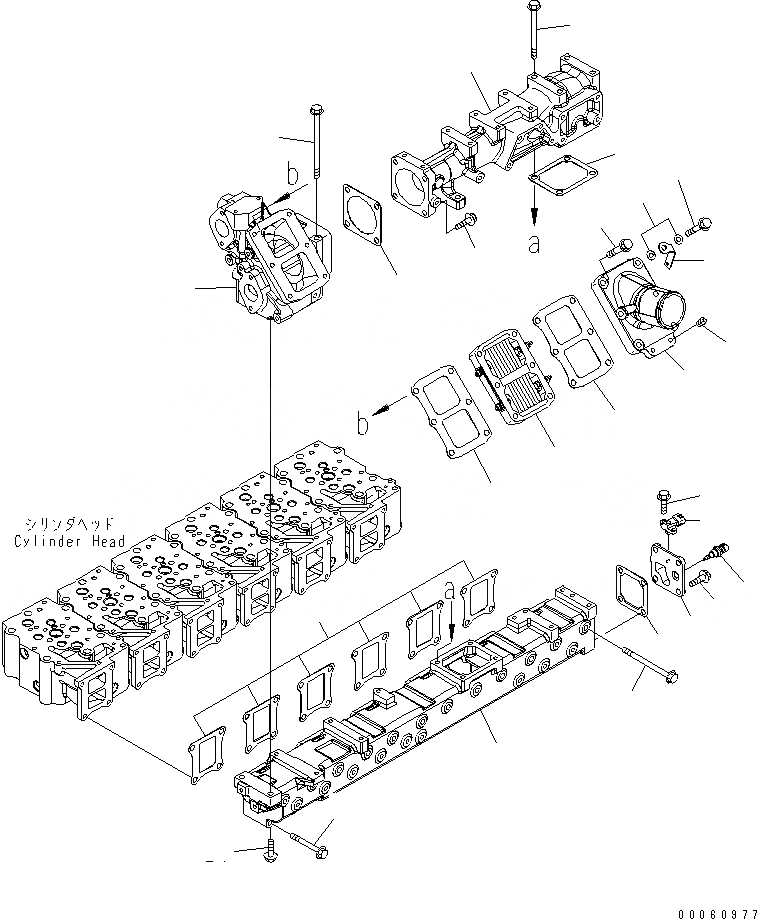 b

a

b

シリンダヘッド
Cylinder Head

a

00060977