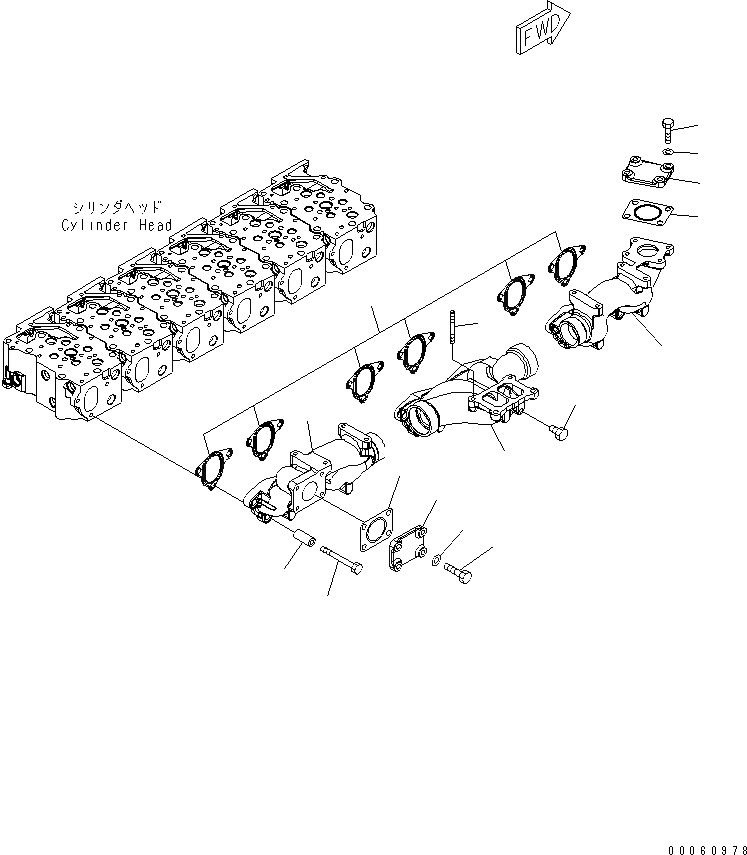 FWD

シリンダヘッド
Cylinder Head

00060978