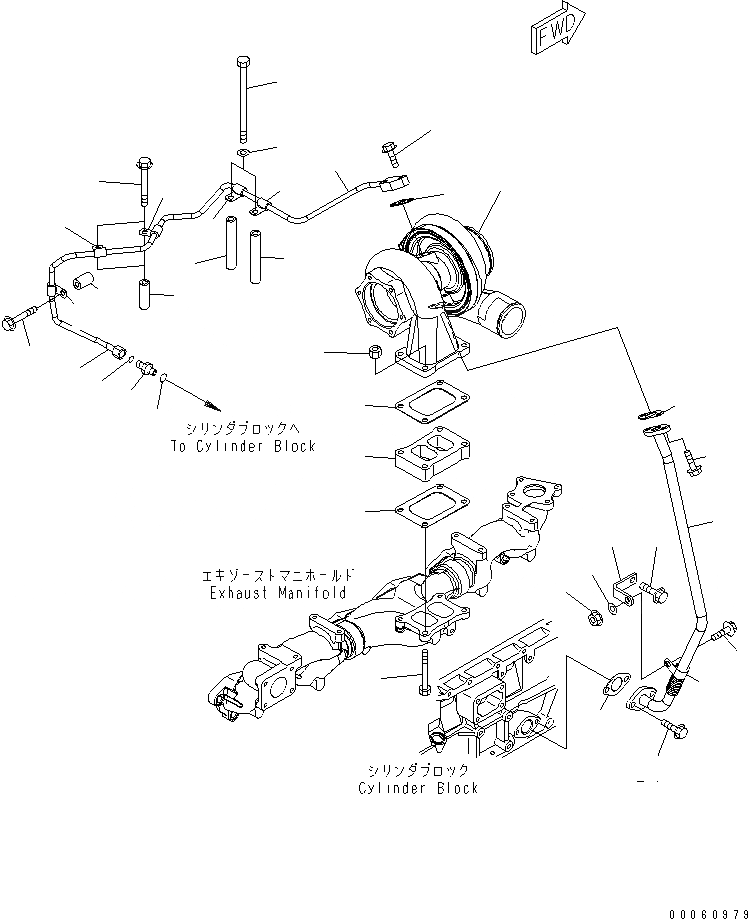 FWD

シリンダブロックへ
To Cylinder Block

エキゾーストマニホールド
Exhaust Manifold

シリンダブロック
Cylinder Block

00060979