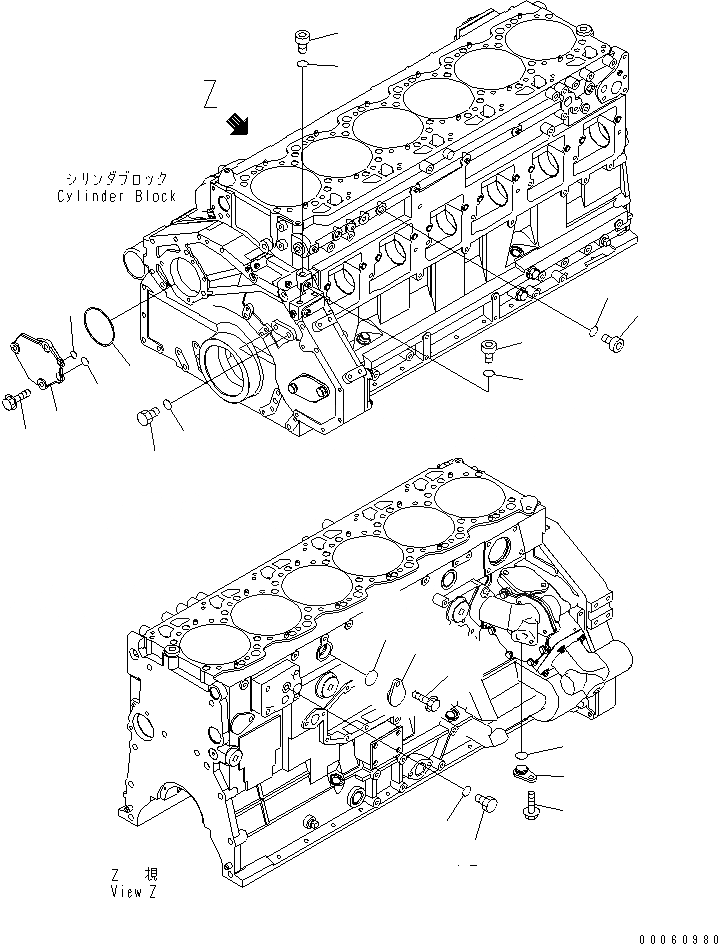 Z

シリンダブロック
Cylinder Block

Z 視
View Z

00060980