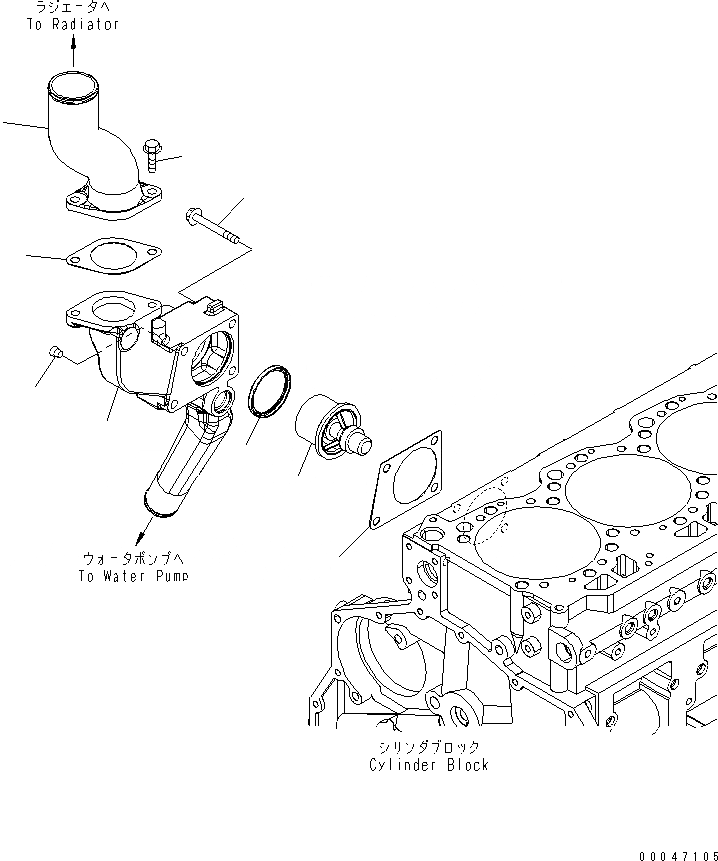 ラジエータへ
To Radiator

ウォータポンプへ
To Water Pump

シリンダブロック
Cylinder Block

00047105