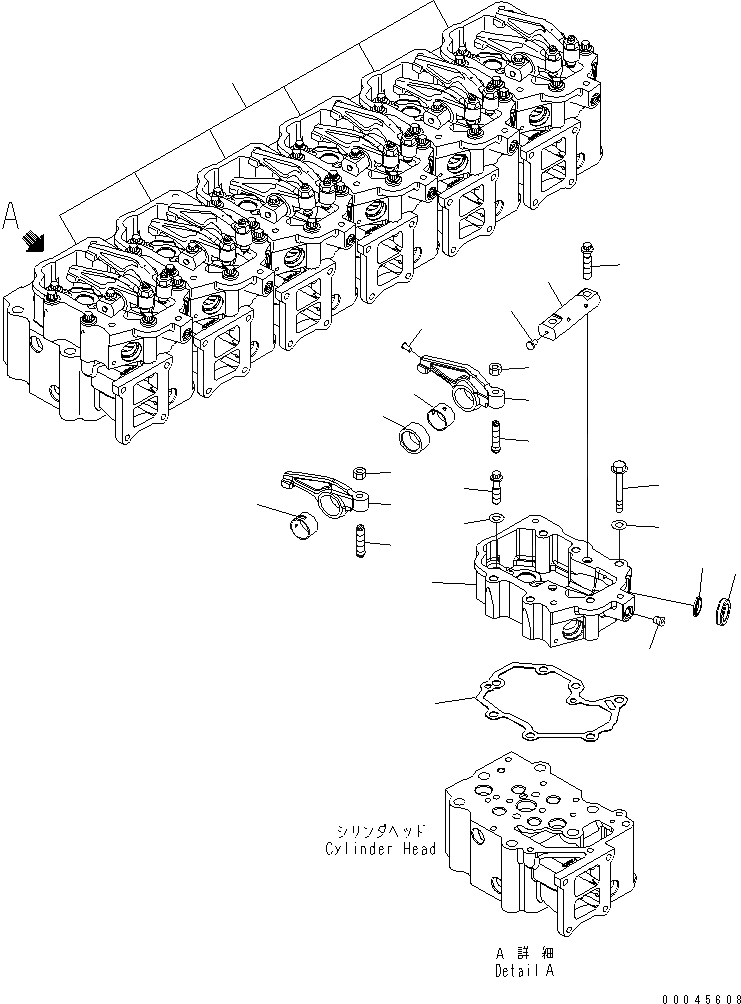 A

シリンダヘッド
Cylinder Head

A 詳細
Detail A

00045608