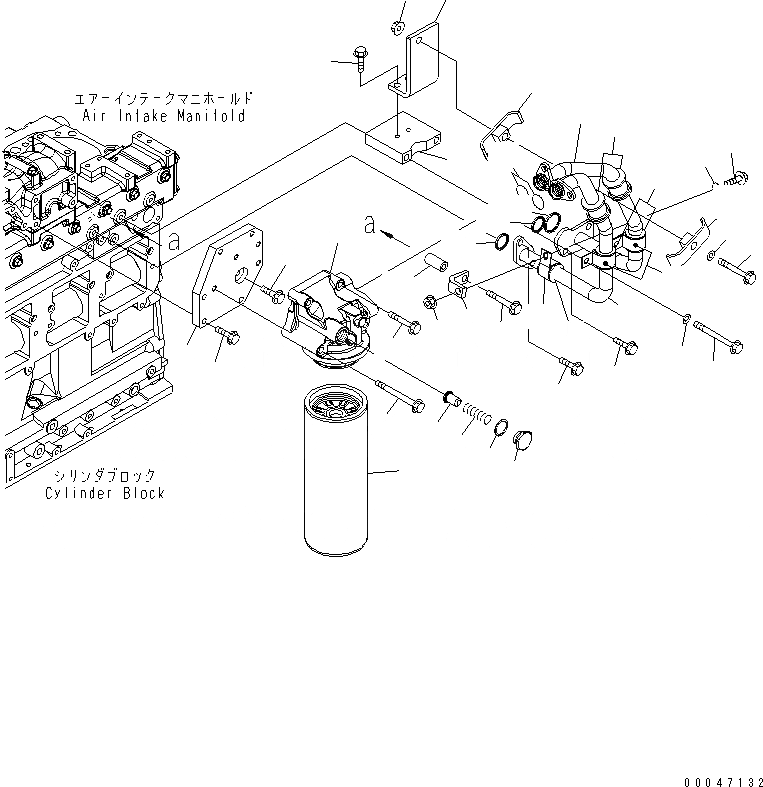 エアーインテークマニホールド
Air Intake Manifold

a

a

シリンダブロック
Cylinder Block

00047132