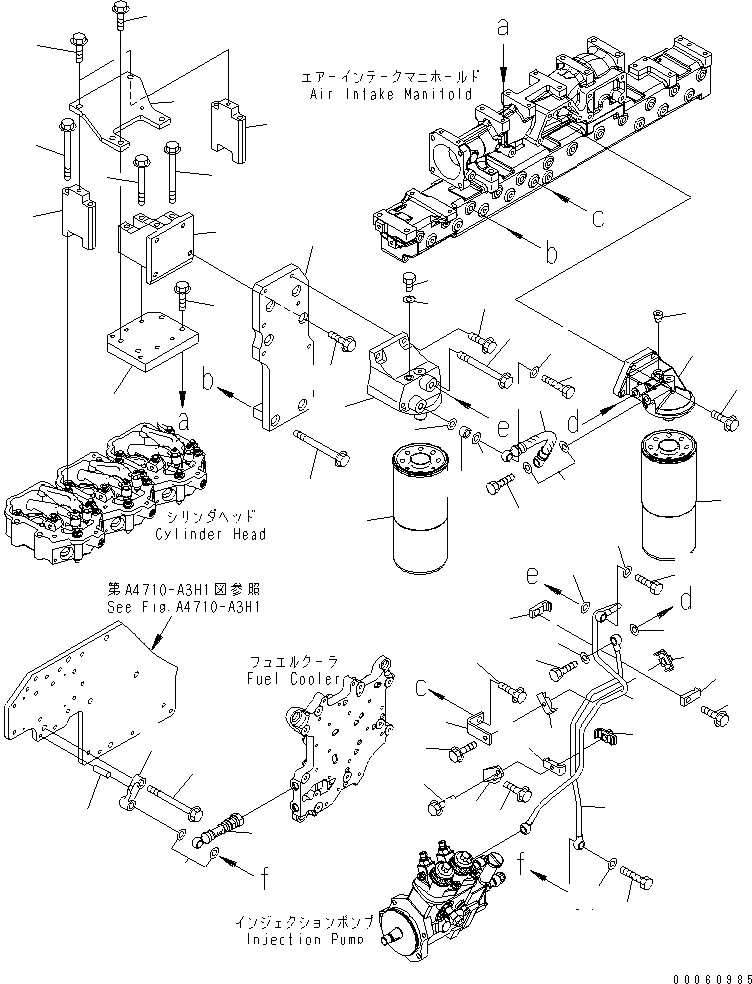 a
エアーインテークマニホールド
Air Intake Manifold
c
b
b
a
e
d
シリンダヘッド
Cylinder Head
第A4710-A3H1図参照
See Fig.A4710-A3H1
e
d
フュエルクーラ
Fuel Cooler
c
f
f
インジェクションポンプ
Injection Pump
00060985