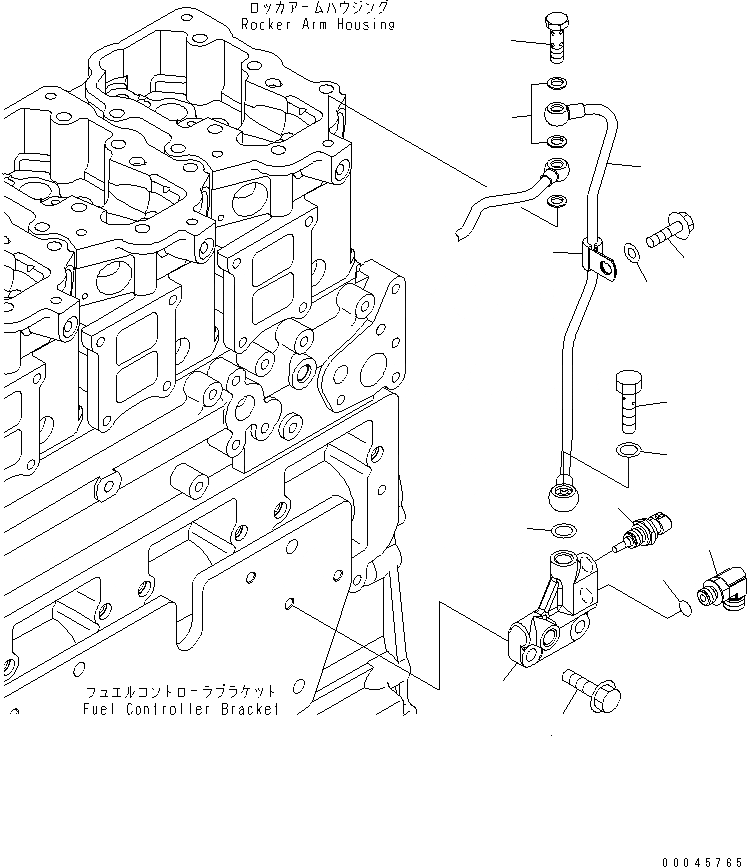 ロッカアームハウジング
Rocker Arm Housing

フュエルコントローラブラケット
Fuel Controller Bracket

00045765