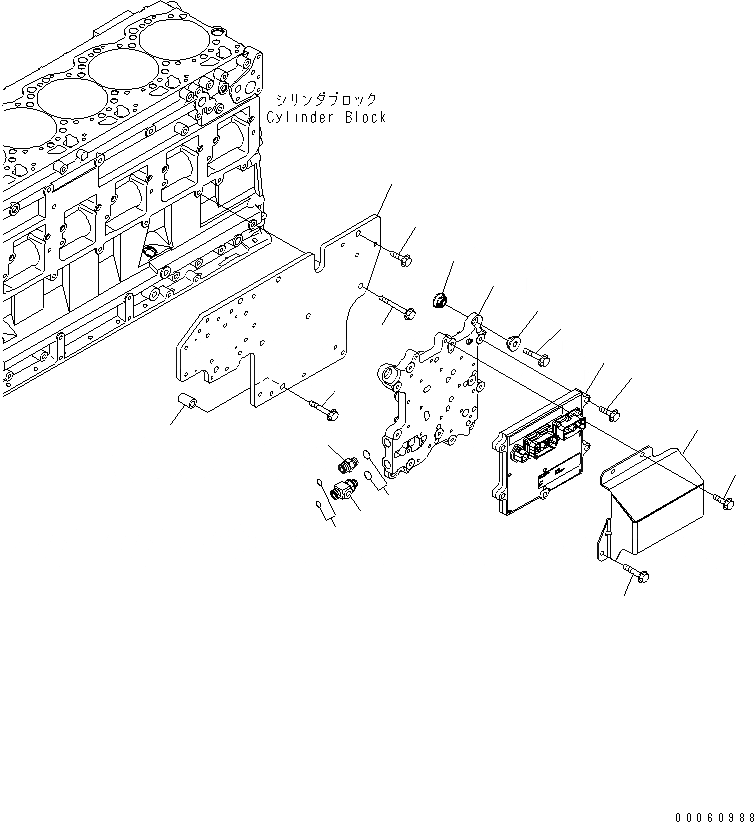 シリンダブロック
Cylinder Block

00060988