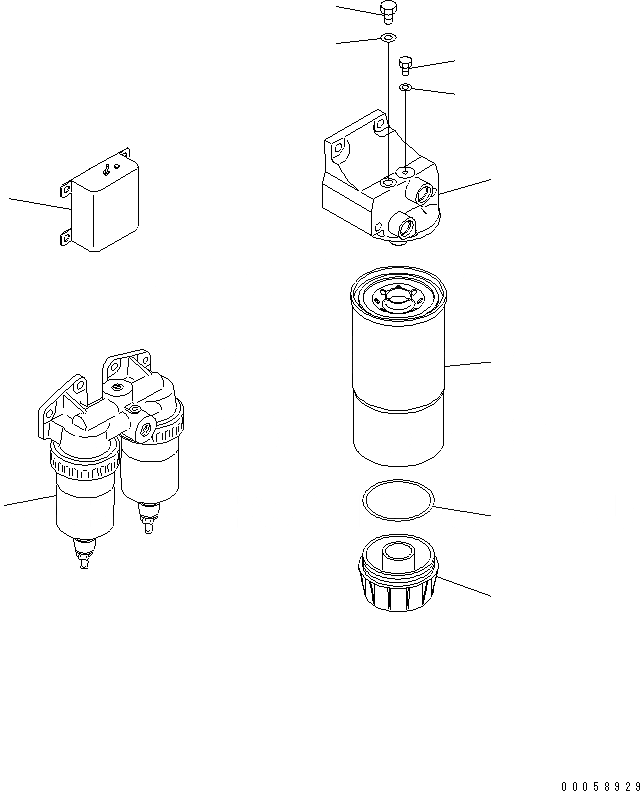 00058929