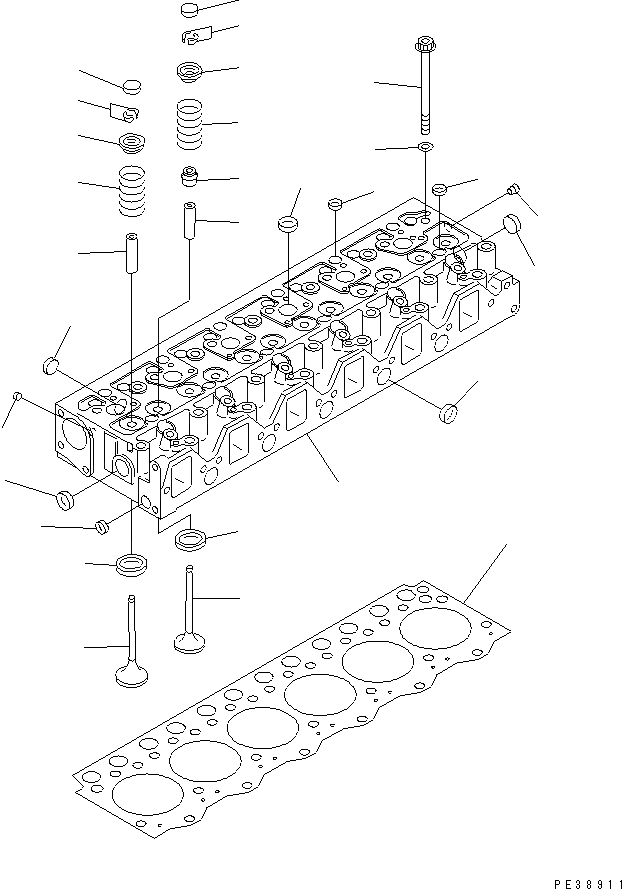 PE38911