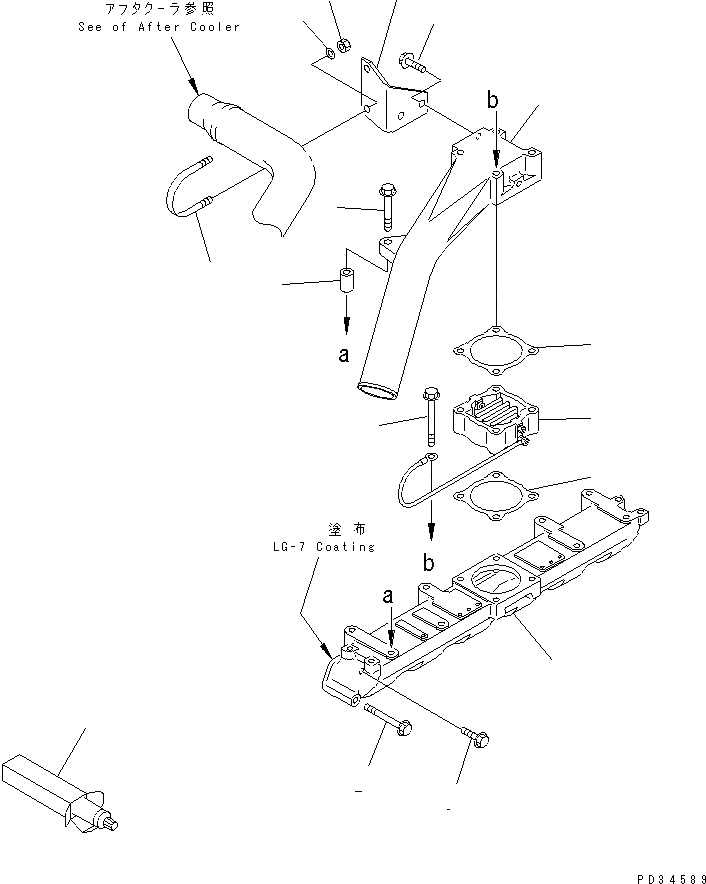 アフタクーラ参照
See of After Cooler

b

a

塗布
LG-7 Coating

b

a

PD34589