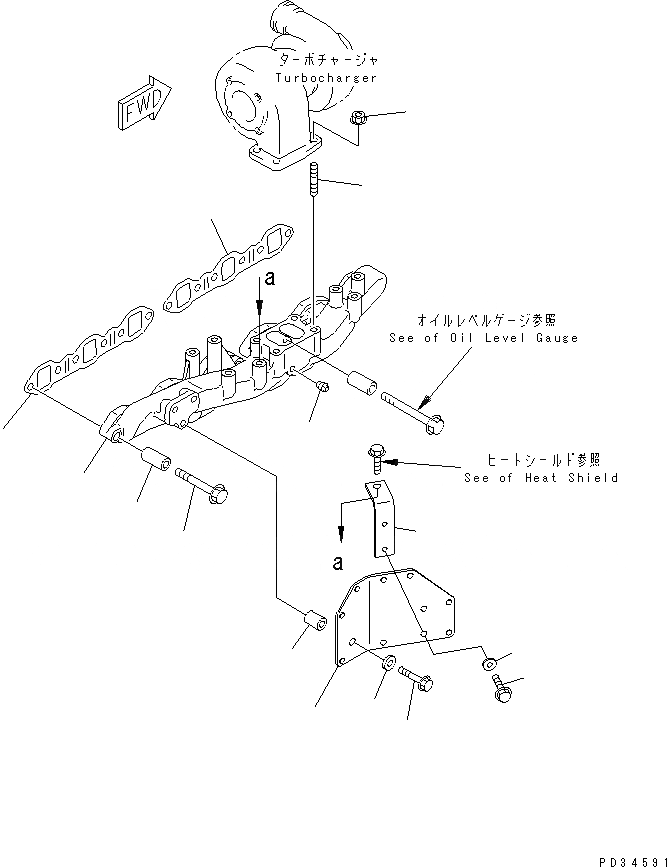 ターボチャージャ
Turbocharger

FWD

a

オイルレベルゲージ参照
See of Oil Level Gauge

ヒートシールド参照
See of Heat Shield

a

PD34591