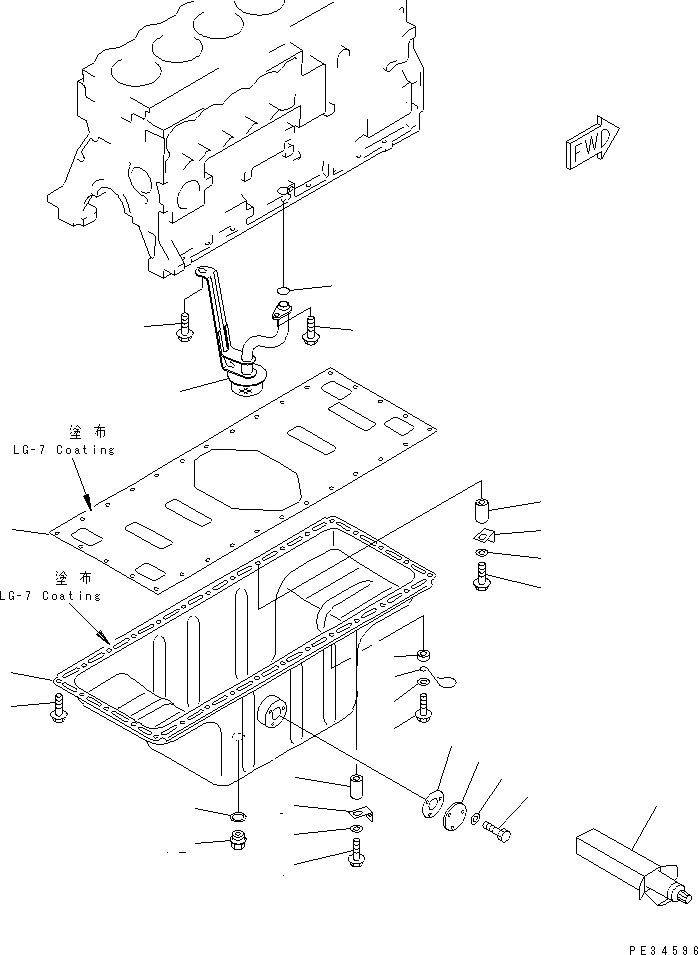 FWD

塗布
LG-7 Coating

塗布
LG-7 Coating

PE34596