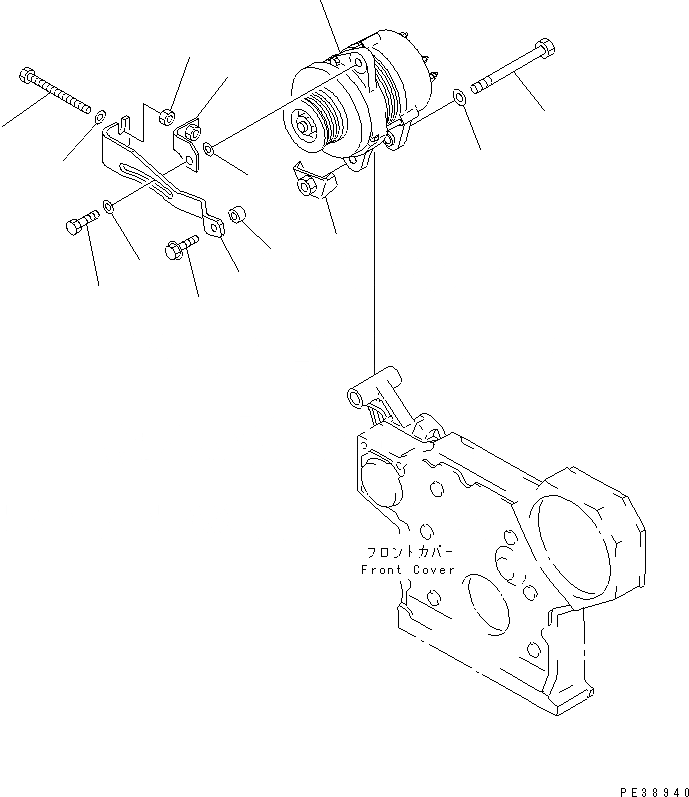 フロントカバー
Front Cover

PE38940