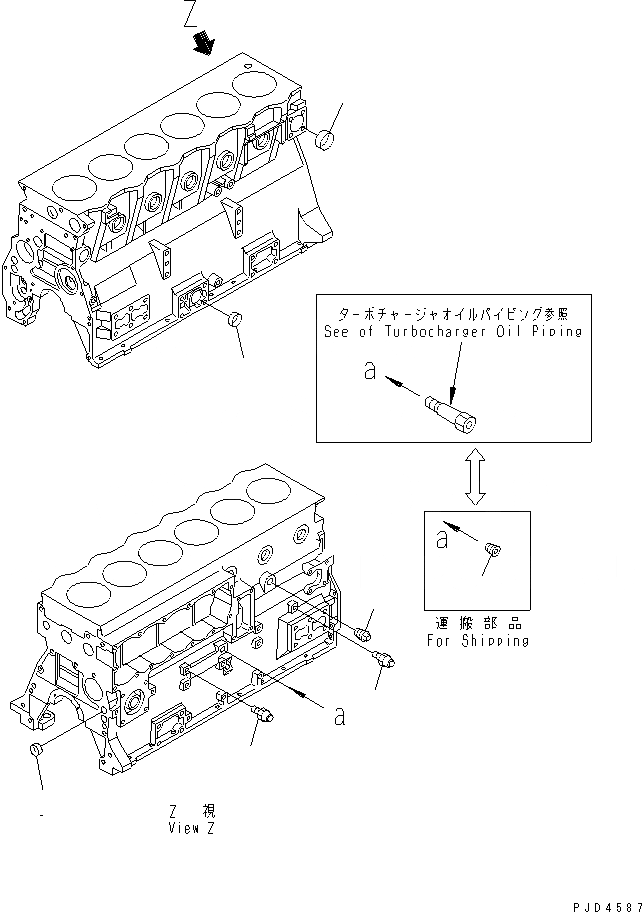 Z

ターボチャージャオイルパイピング参照
See of Turbocharger Oil Piping

a

a

運搬部品
For Shipping

a

Z 視
View Z

PJD4587