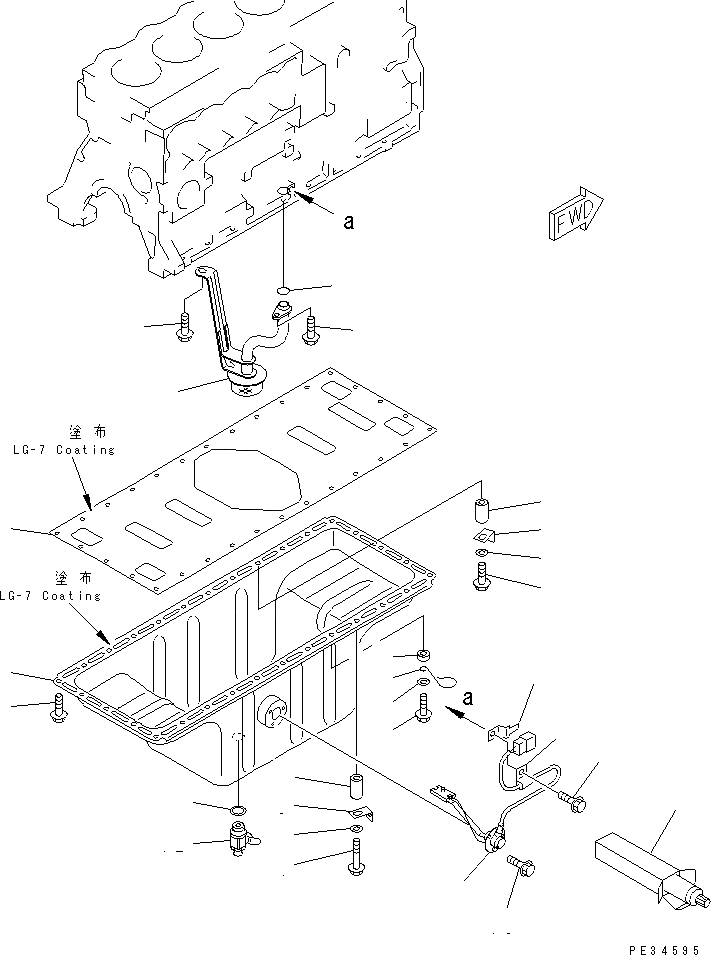 a

FWD

塗布
LG-7 Coating

塗布
LG-7 Coating

a

PE34595