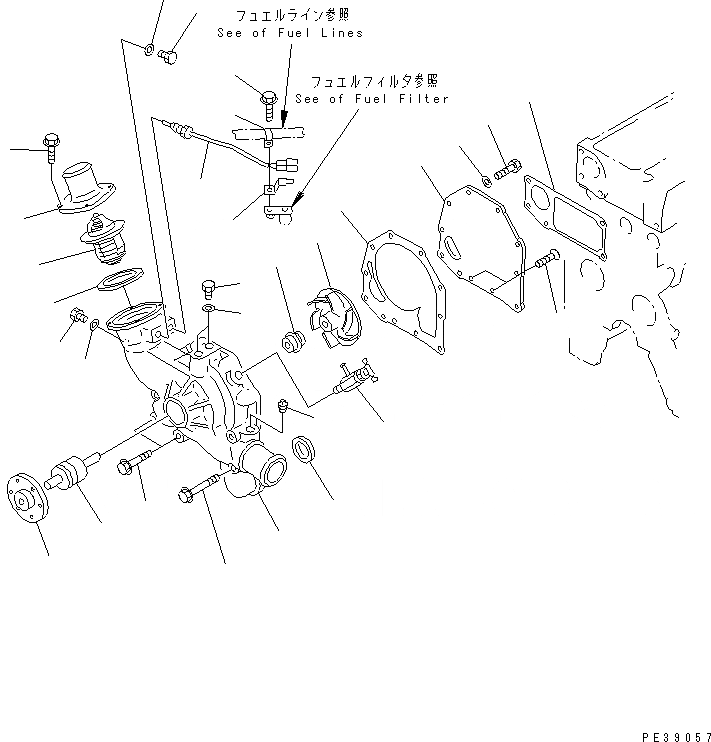 フュエルライン参照
See of Fuel Lines

フュエルフィルタ参照
See of Fuel Filter

PE39057