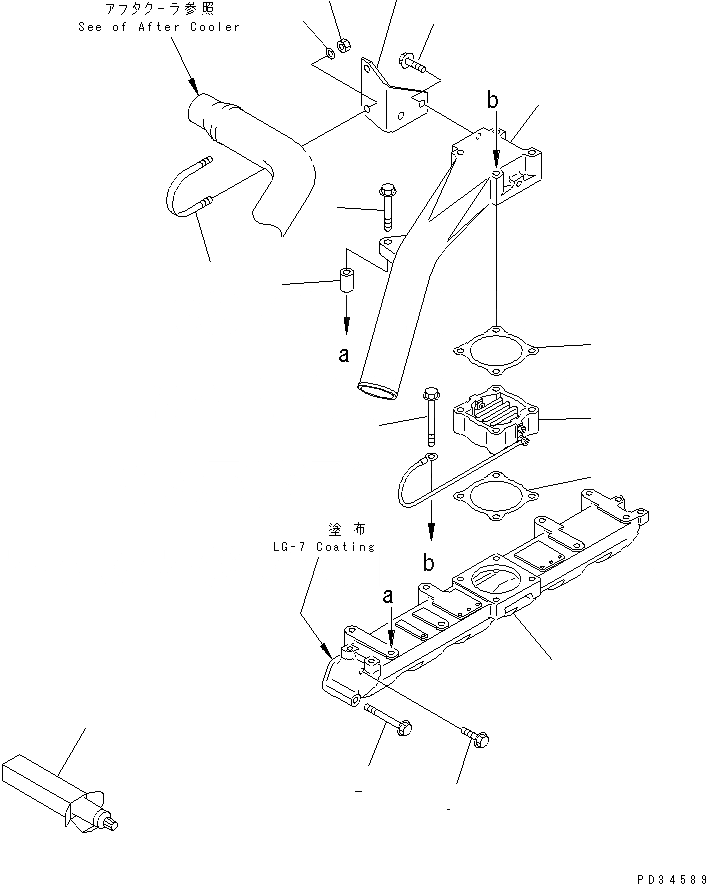 アフタクーラ参照
See of After Cooler

b

a

塗布
LG-7 Coating

b

a

PD34589