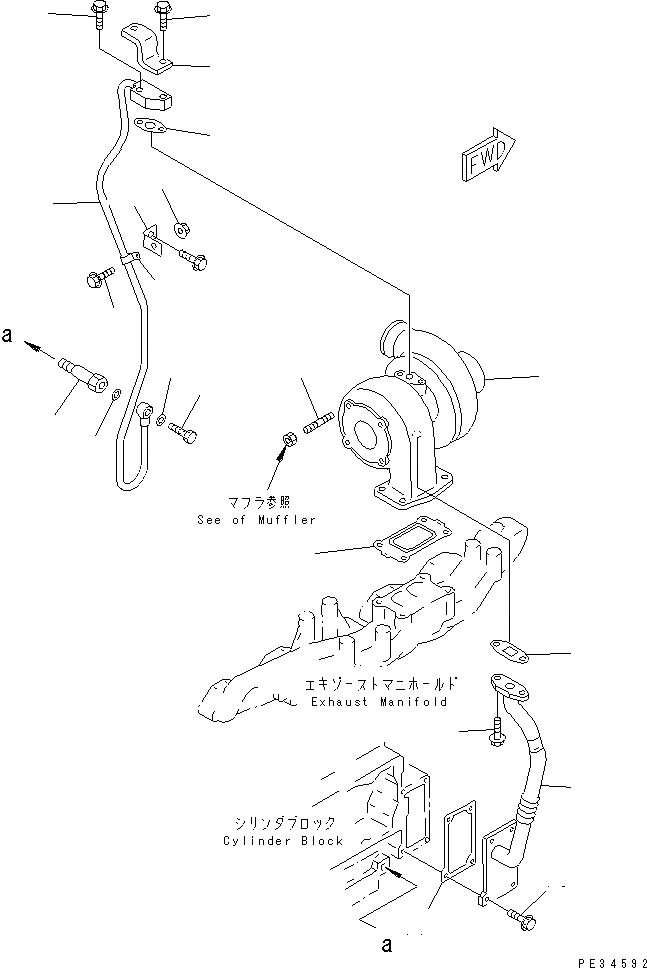 FWD

a

マフラ参照
See of Muffler

エキゾーストマニホールド
Exhaust Manifold

シリンダブロック
Cylinder Block

a

PE34592