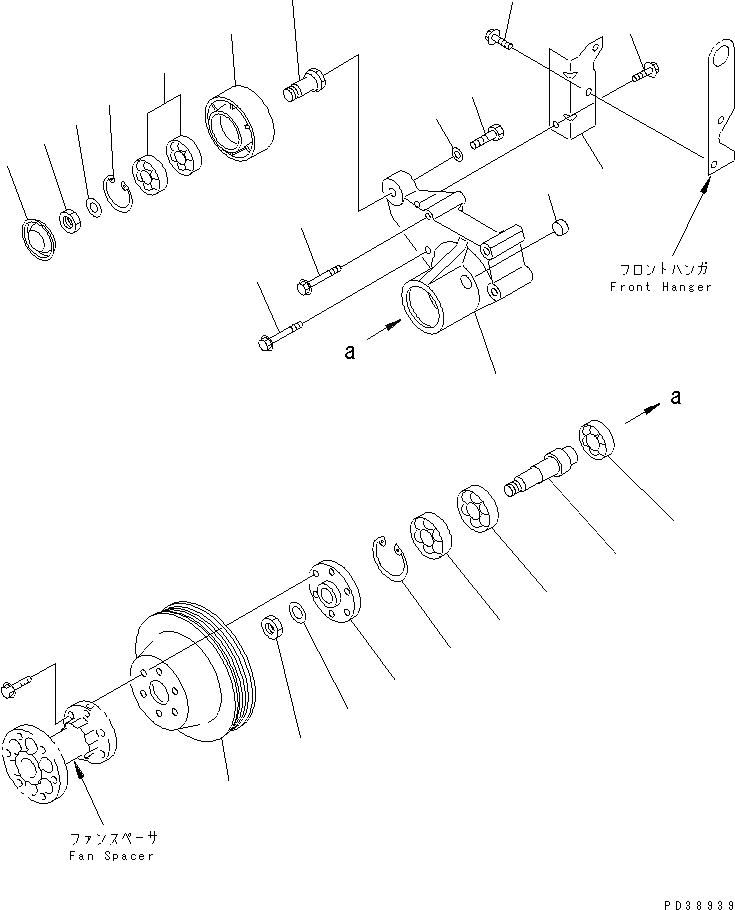 フロントハンガ
Front Hanger

a

a

ファンスペーサ
Fan Spacer

PD38939