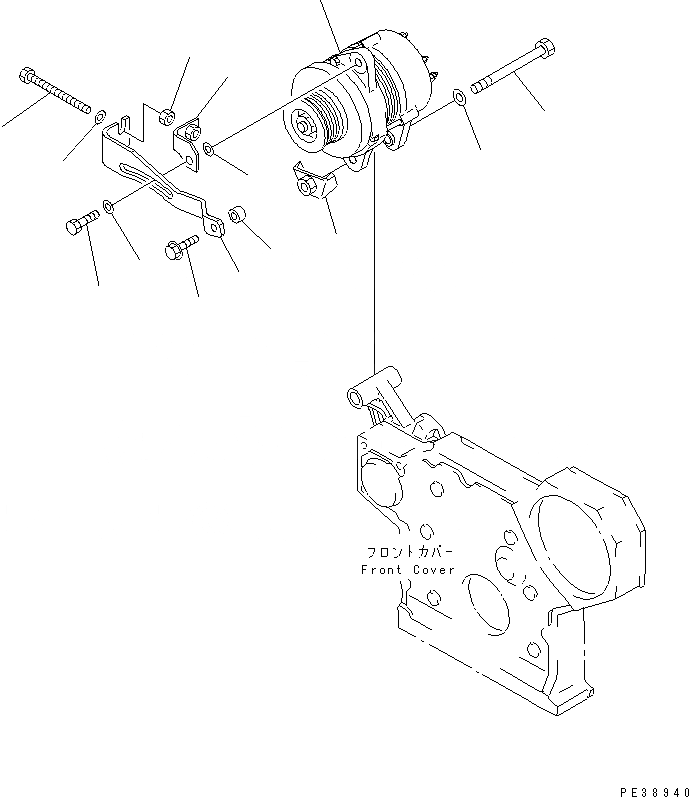 フロントカバー
Front Cover

PE38940