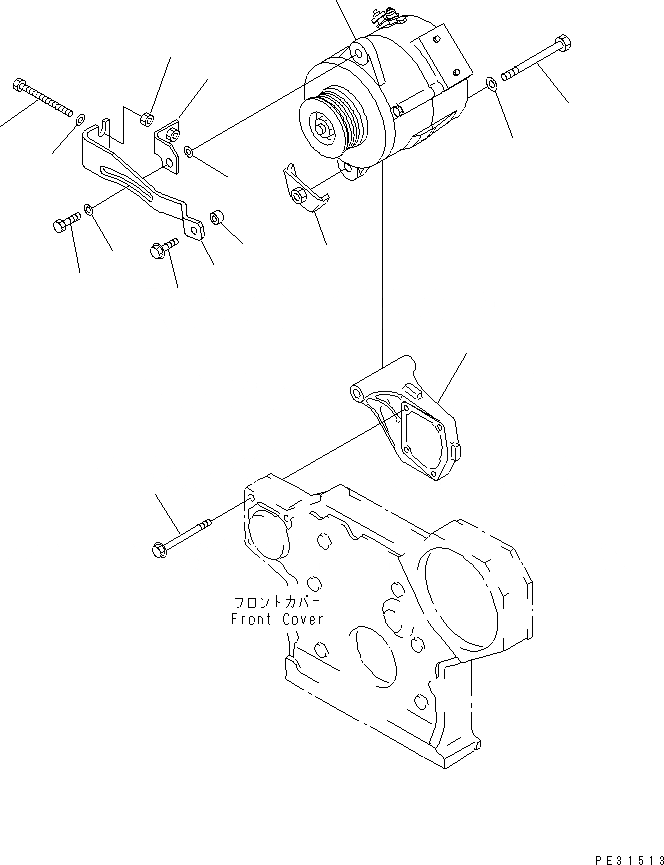 フロントカバー
Front Cover

PE31513