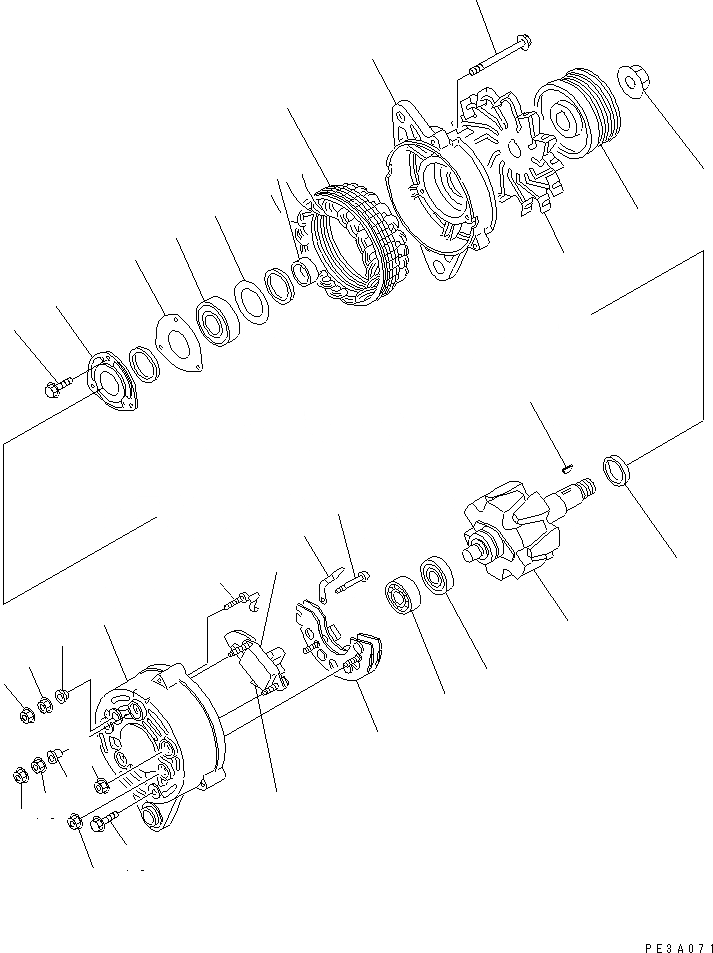 PE3A071