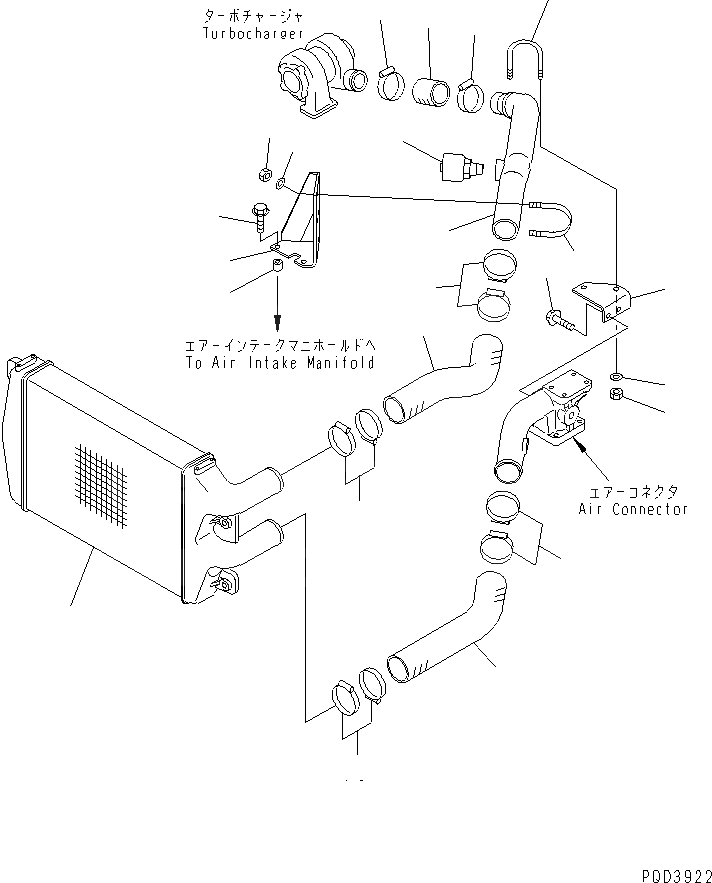 ターボチャージャ
Turbocharger

エアーインテークマニホールドへ
To Air Intake Manifold

エアーコネクタ
Air Connector

PDD3922