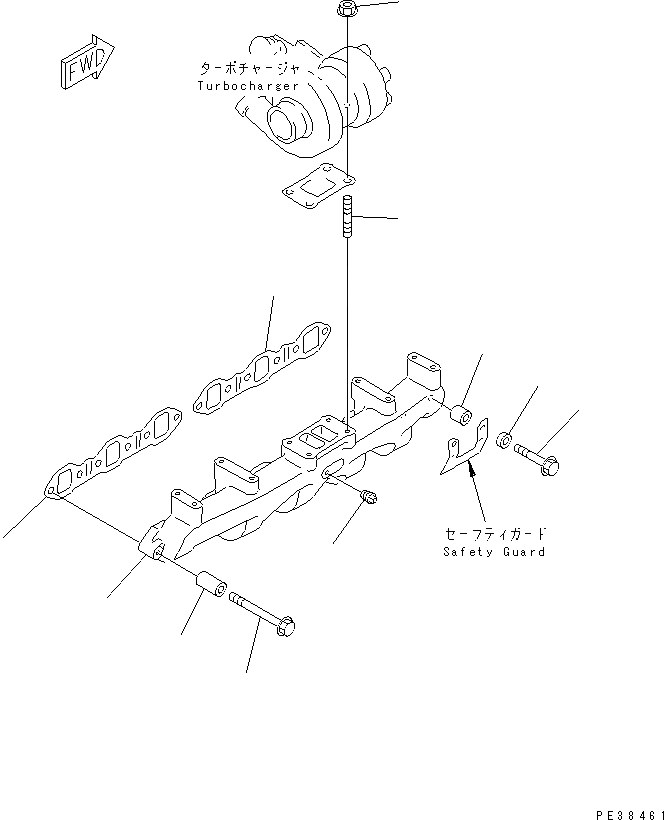 FWD

ターボチャージャ
Turbocharger

セーフティガード
Safety Guard

PE38461