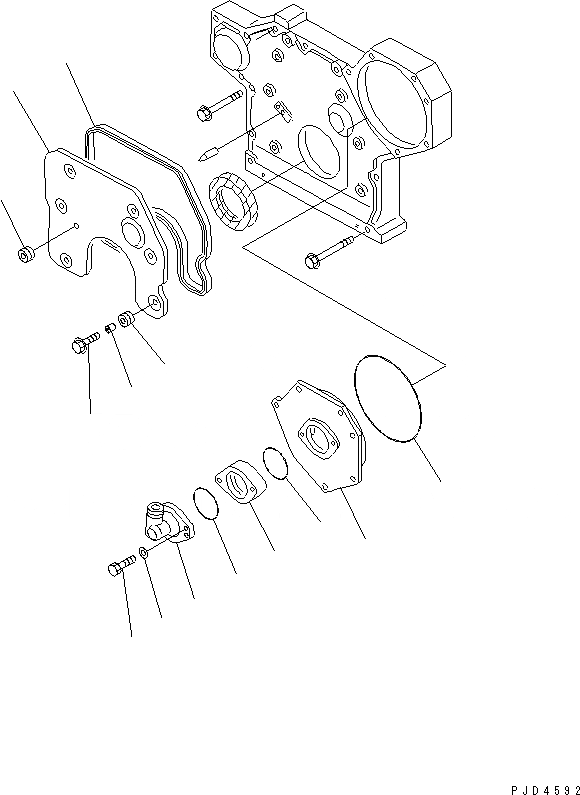 PJD4592