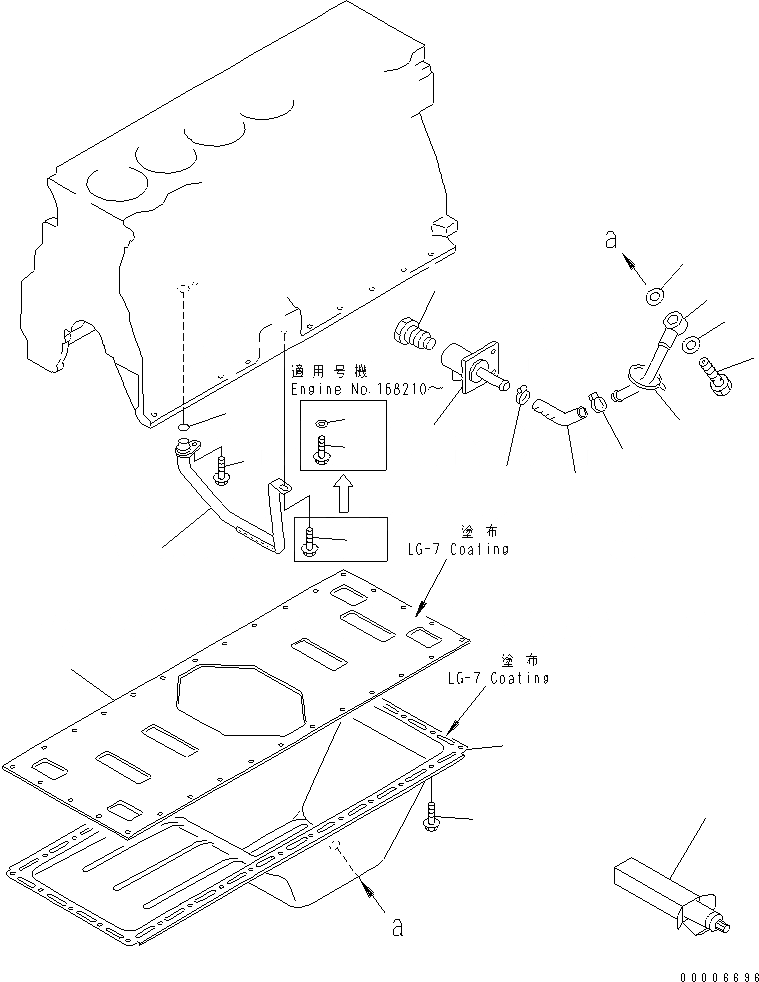 a

適用号機
Engine No.168210~

塗布
LG-7 Coating

塗布
LG-7 Coating

a

00006696