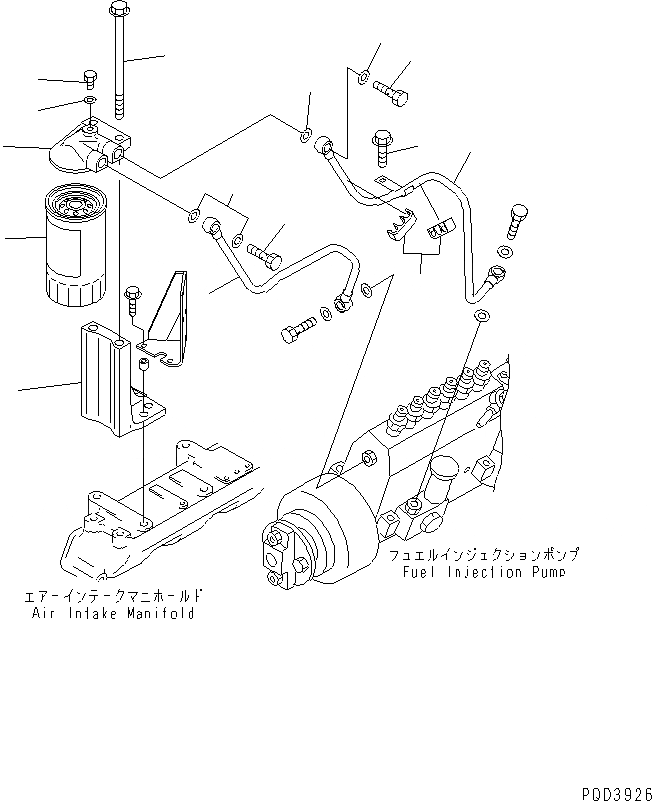 エアーインテークマニホールド
Air Intake Manifold

フュエルインジェクションポンプ
Fuel Injection Pump

PQD3926