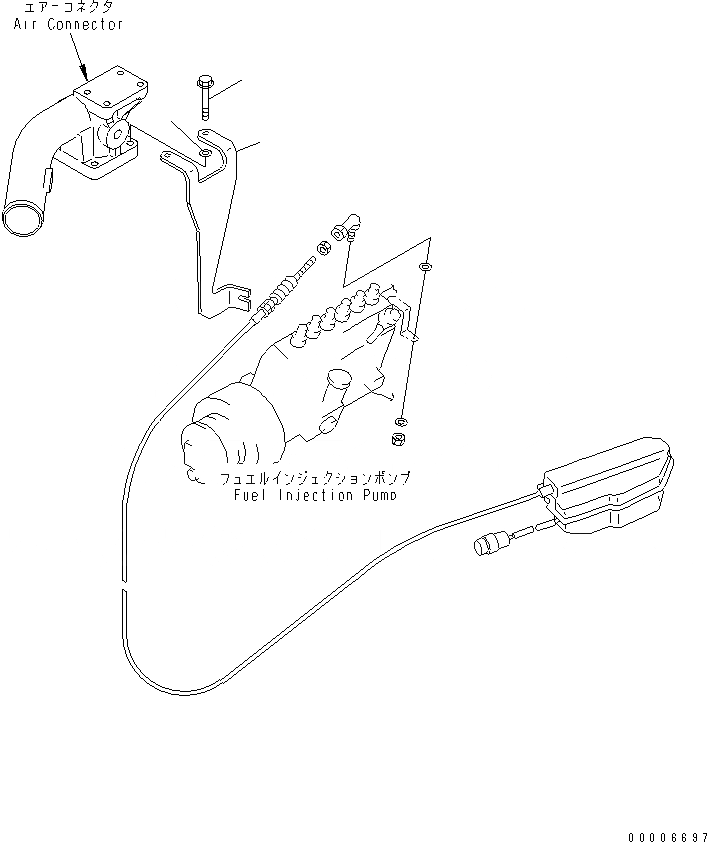 エアーコネクタ
Air Connector

フュエルインジェクションポンプ
Fuel Injection Pump

00006697