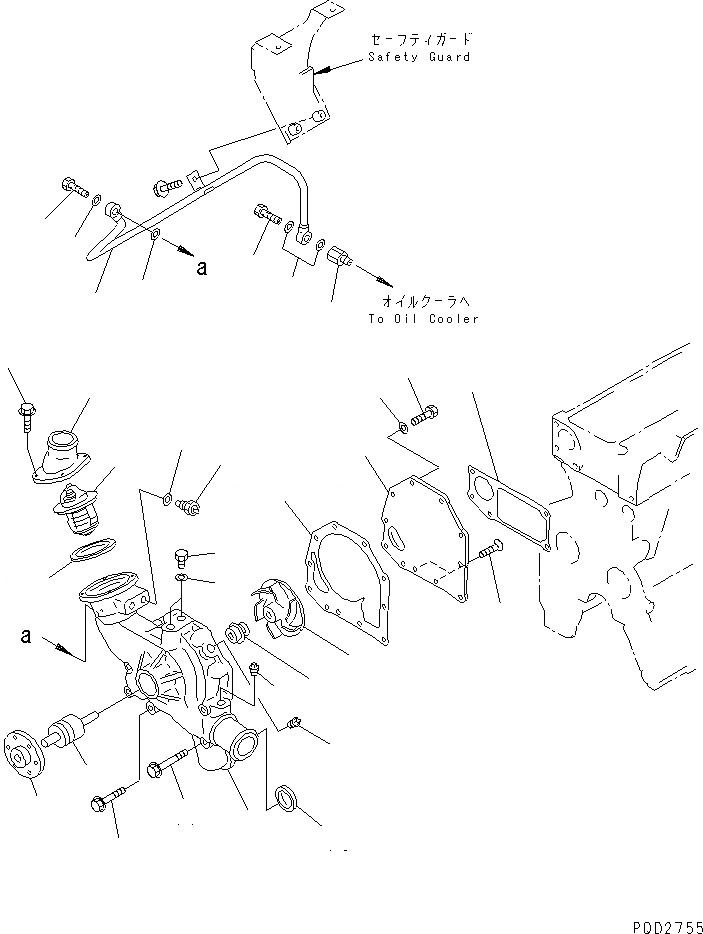 セーフティガード
Safety Guard

a

オイルクーラへ
To Oil Cooler

a

P0D2755