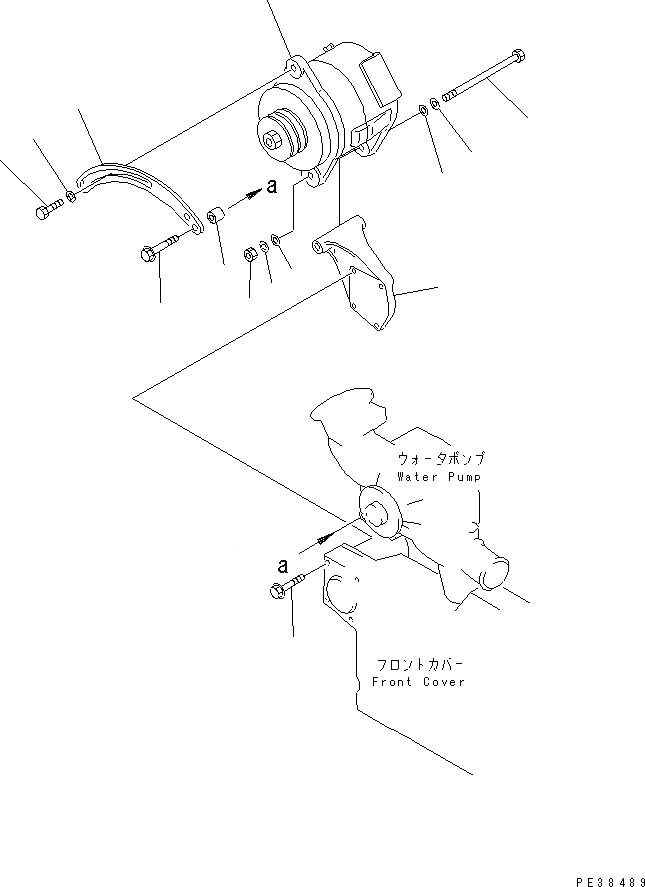 a

ウォータポンプ
Water Pump

a

フロントカバー
Front Cover

PE38489