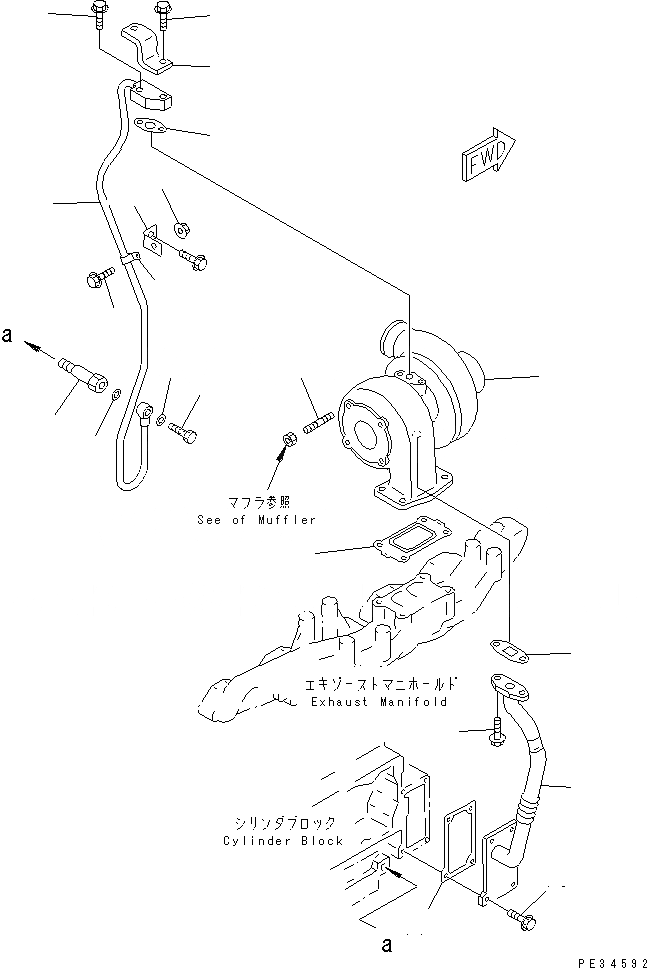 FWD

a

マフラ参照
See of Muffler

エキゾーストマニホールド
Exhaust Manifold

シリンダブロック
Cylinder Block

a

PE34592