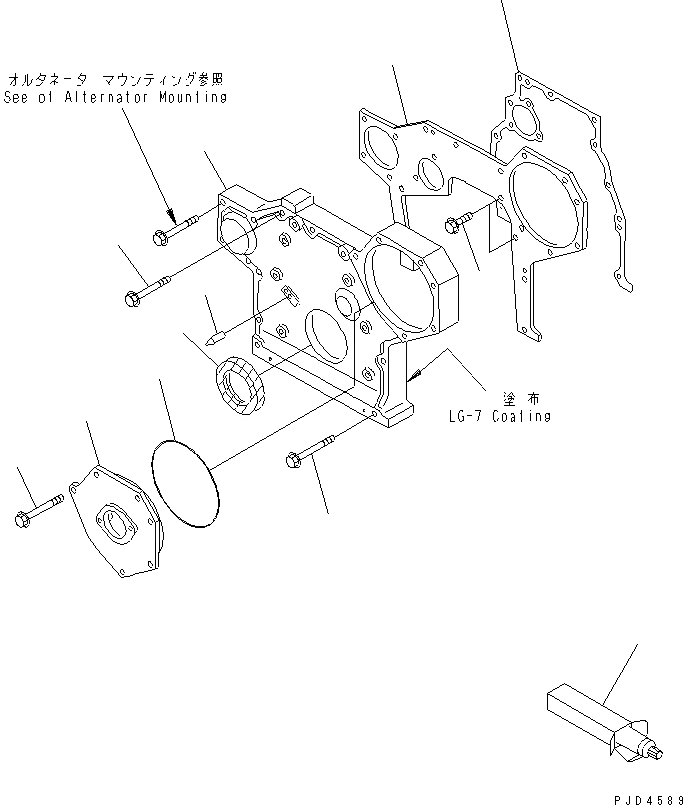 オルタネータ マウンティング参照
See of Alternator Mounting

塗布
LG-7 Coating

PJD4589