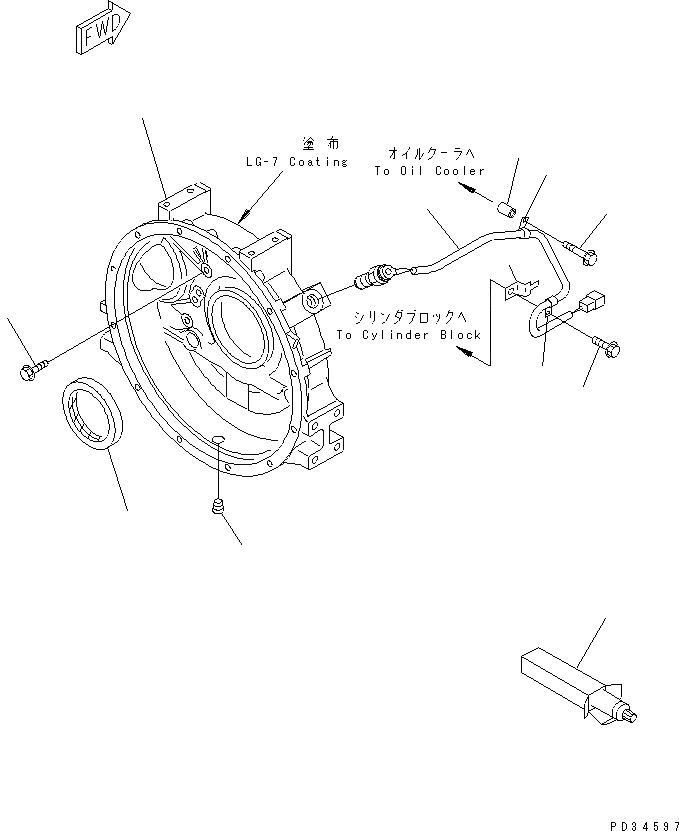 FWD

塗布
LG-7 Coating

オイルクーラへ
To Oil Cooler

シリンダブロックへ
To Cylinder Block

PD34597