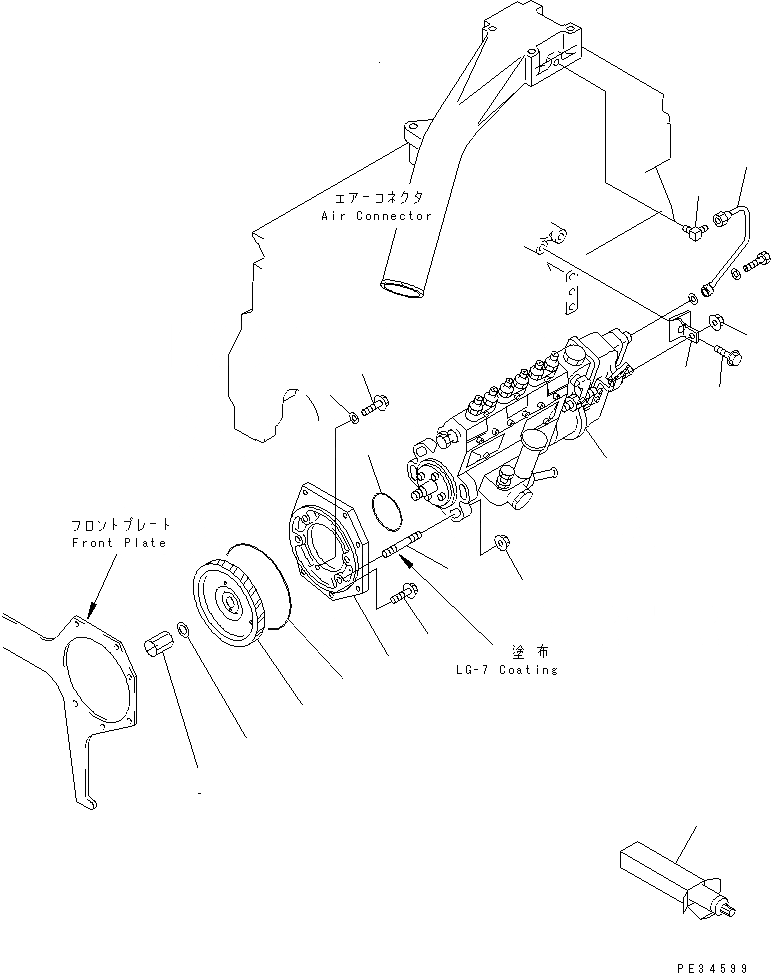 エアーコネクタ
Air Connector

フロントプレート
Front Plate

塗布
LG-7 Coating

PE34599