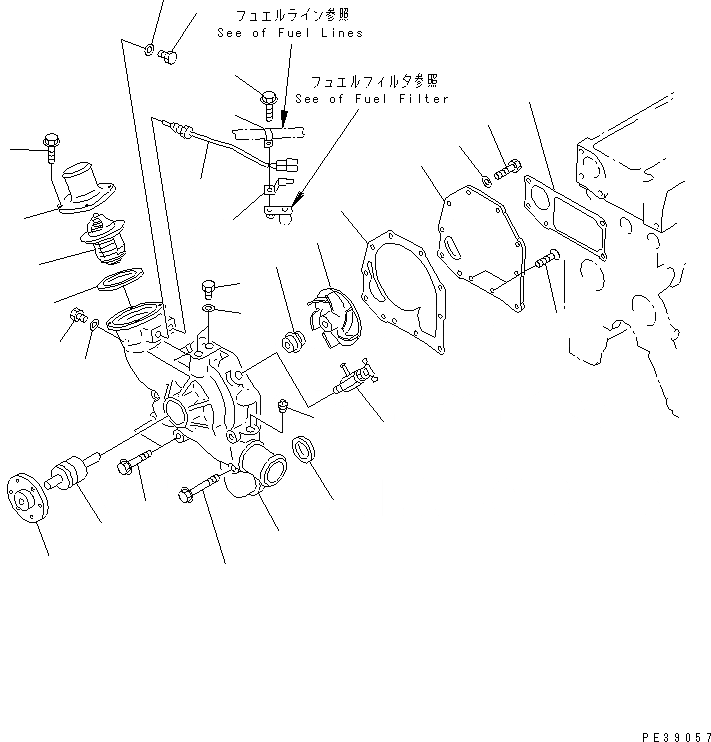 フュエルライン参照
See of Fuel Lines

フュエルフィルタ参照
See of Fuel Filter

PE39057